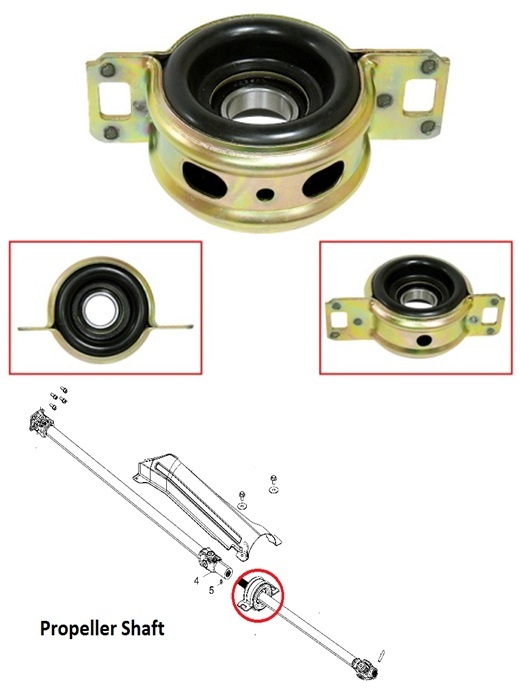 4
5

Propeller Shaft