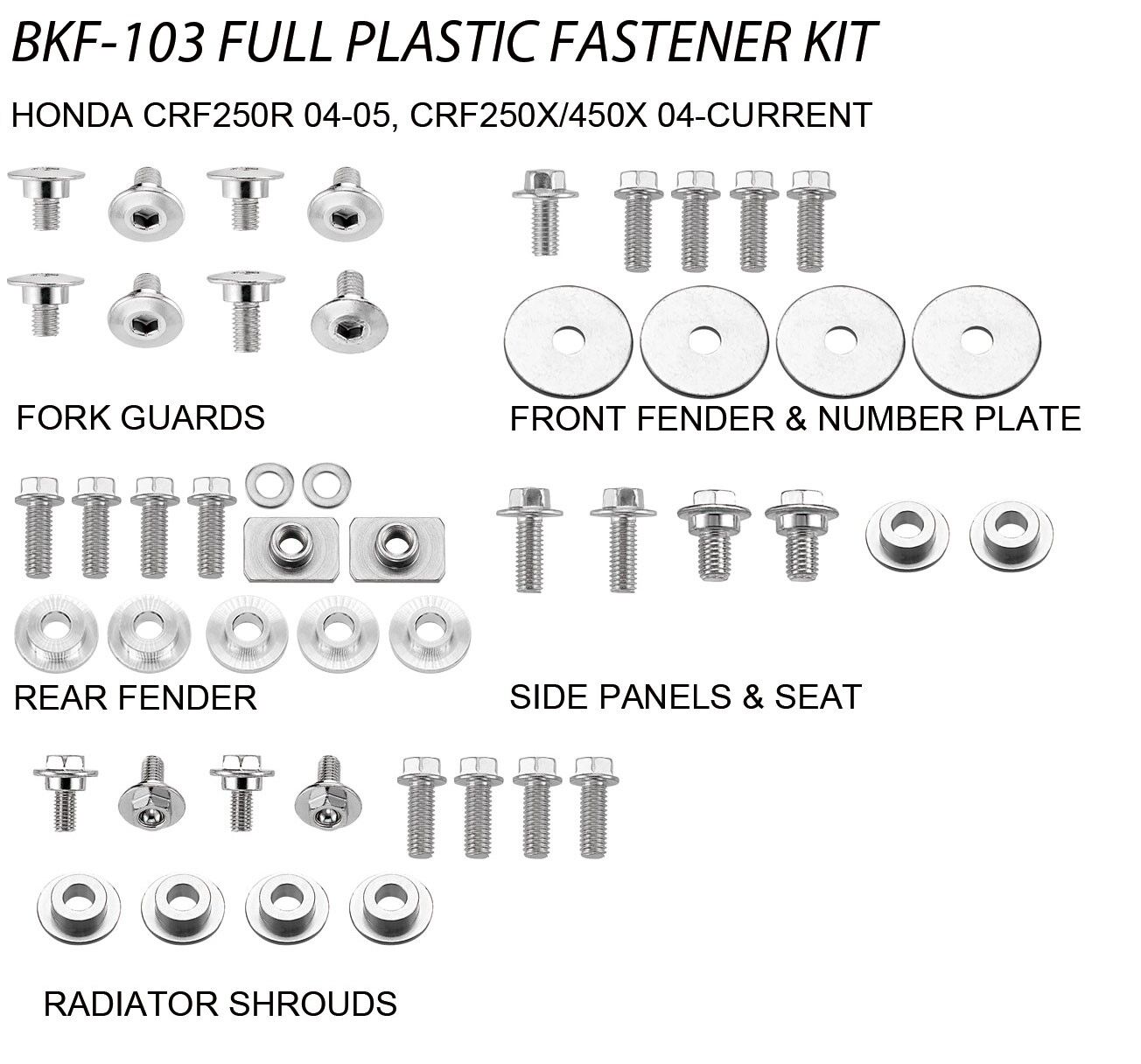 BKF-103 FULL PLASTIC FASTENER KIT

HONDA CRF250R 04-05, CRF250X/450X 04-CURRENT

FORK GUARDS

FRONT FENDER & NUMBER PLATE

REAR FENDER

SIDE PANELS & SEAT

RADIATOR SHROUDS