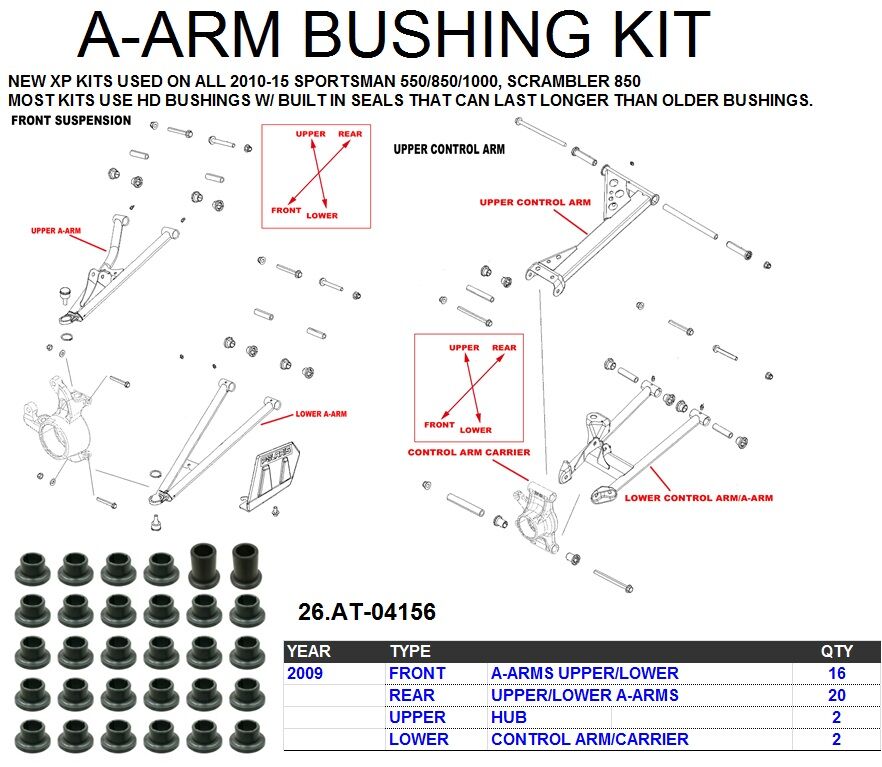 A-ARM BUSHING KIT

NEW XP KITS USED ON ALL 2010-15 SPORTSMAN 550/850/1000, SCRAMBLER 850
MOST KITS USE HD BUSHINGS W/ BUILT IN SEALS THAT CAN LAST LONGER THAN OLDER BUSHINGS.

FRONT SUSPENSION

UPPER
REAR
FRONT
LOWER

UPPER A-ARM

LOWER A-ARM

UPPER CONTROL ARM

UPPER CONTROL ARM

UPPER
REAR
FRONT
LOWER

CONTROL ARM CARRIER

LOWER CONTROL ARM/A-ARM

26.AT-04156

| YEAR | TYPE | | QTY |
|---|---|---|---|
| 2009 | FRONT | A-ARMS UPPER/LOWER | 16 |
| | REAR | UPPER/LOWER A-ARMS | 20 |
| | UPPER | HUB | 2 |
| | LOWER | CONTROL ARM/CARRIER | 2 |