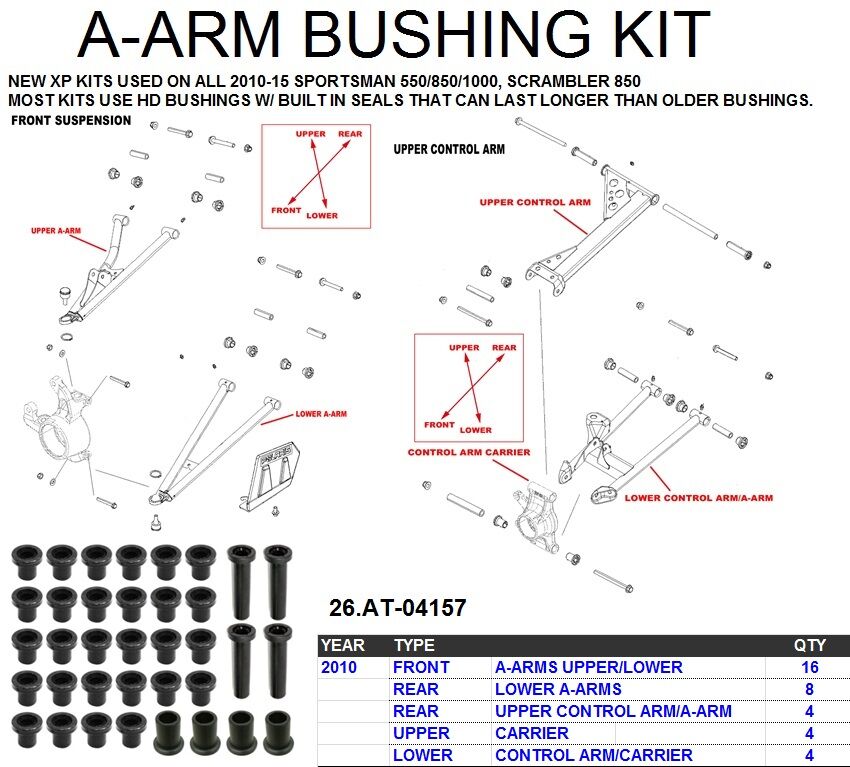 A-ARM BUSHING KIT

NEW XP KITS USED ON ALL 2010-15 SPORTSMAN 550/850/1000, SCRAMBLER 850
MOST KITS USE HD BUSHINGS W/ BUILT IN SEALS THAT CAN LAST LONGER THAN OLDER BUSHINGS.

FRONT SUSPENSION

UPPER REAR FRONT LOWER

UPPER A-ARM

LOWER A-ARM

UPPER CONTROL ARM

UPPER CONTROL ARM

UPPER REAR FRONT LOWER

CONTROL ARM CARRIER

LOWER CONTROL ARM/A-ARM

26.AT-04157

| YEAR | TYPE | | QTY |
|---|---|---|---|
| 2010 | FRONT | A-ARMS UPPER/LOWER | 16 |
| | REAR | LOWER A-ARMS | 8 |
| | REAR | UPPER CONTROL ARM/A-ARM | 4 |
| | UPPER | CARRIER | 4 |
| | LOWER | CONTROL ARM/CARRIER | 4 |