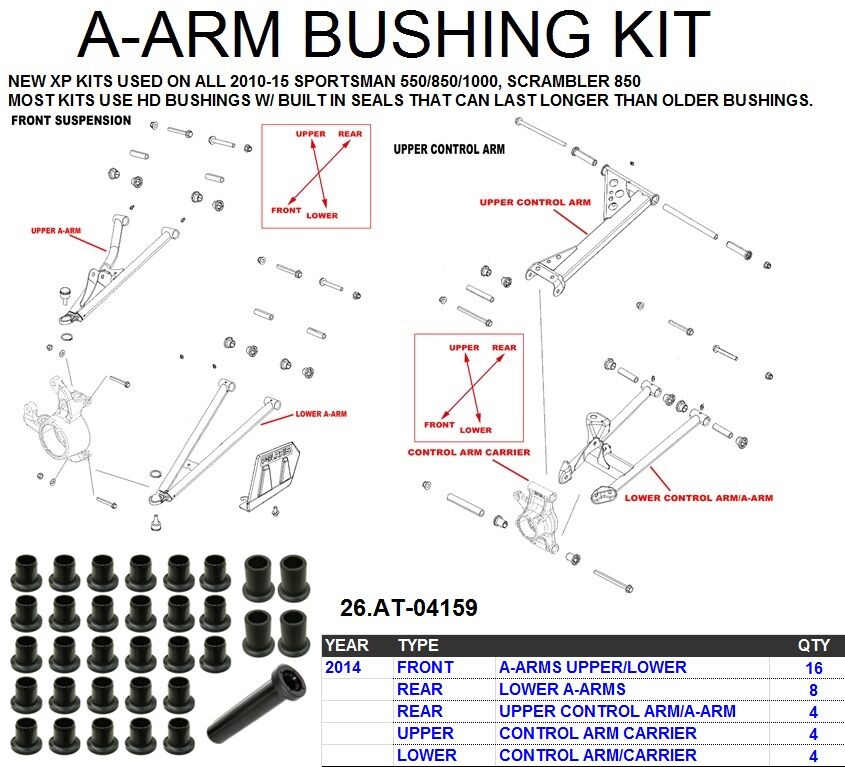 A-ARM BUSHING KIT

NEW XP KITS USED ON ALL 2010-15 SPORTSMAN 550/850/1000, SCRAMBLER 850
MOST KITS USE HD BUSHINGS W/ BUILT IN SEALS THAT CAN LAST LONGER THAN OLDER BUSHINGS.

FRONT SUSPENSION

UPPER
REAR
FRONT
LOWER

UPPER A-ARM

LOWER A-ARM

UPPER CONTROL ARM

UPPER CONTROL ARM

UPPER
REAR
FRONT
LOWER

CONTROL ARM CARRIER

LOWER CONTROL ARM/A-ARM

26.AT-04159

| YEAR | TYPE | | QTY |
|---|---|---|---|
| 2014 | FRONT | A-ARMS UPPER/LOWER | 16 |
| | REAR | LOWER A-ARMS | 8 |
| | REAR | UPPER CONTROL ARM/A-ARM | 4 |
| | UPPER | CONTROL ARM CARRIER | 4 |
| | LOWER | CONTROL ARM/CARRIER | 4 |