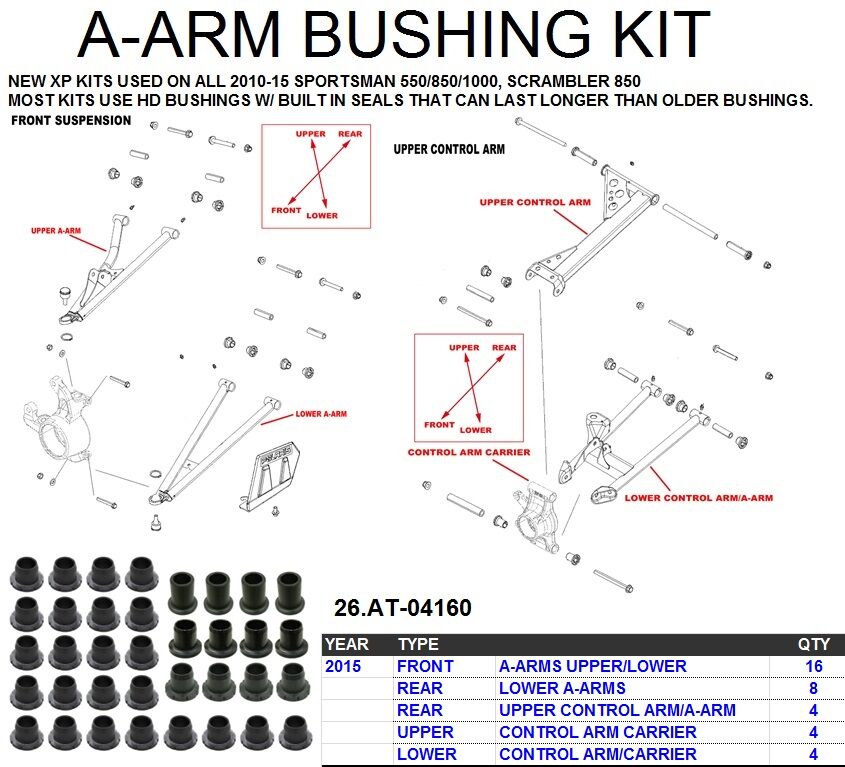 A-ARM BUSHING KIT

NEW XP KITS USED ON ALL 2010-15 SPORTSMAN 550/850/1000, SCRAMBLER 850
MOST KITS USE HD BUSHINGS W/ BUILT IN SEALS THAT CAN LAST LONGER THAN OLDER BUSHINGS.

FRONT SUSPENSION

UPPER
REAR
FRONT
LOWER

UPPER A-ARM

LOWER A-ARM

UPPER CONTROL ARM

UPPER CONTROL ARM

UPPER
REAR
FRONT
LOWER

CONTROL ARM CARRIER

LOWER CONTROL ARM/A-ARM

26.AT-04160

| YEAR | TYPE | | QTY |
|---|---|---|---|
| 2015 | FRONT | A-ARMS UPPER/LOWER | 16 |
| | REAR | LOWER A-ARMS | 8 |
| | REAR | UPPER CONTROL ARM/A-ARM | 4 |
| | UPPER | CONTROL ARM CARRIER | 4 |
| | LOWER | CONTROL ARM/CARRIER | 4 |