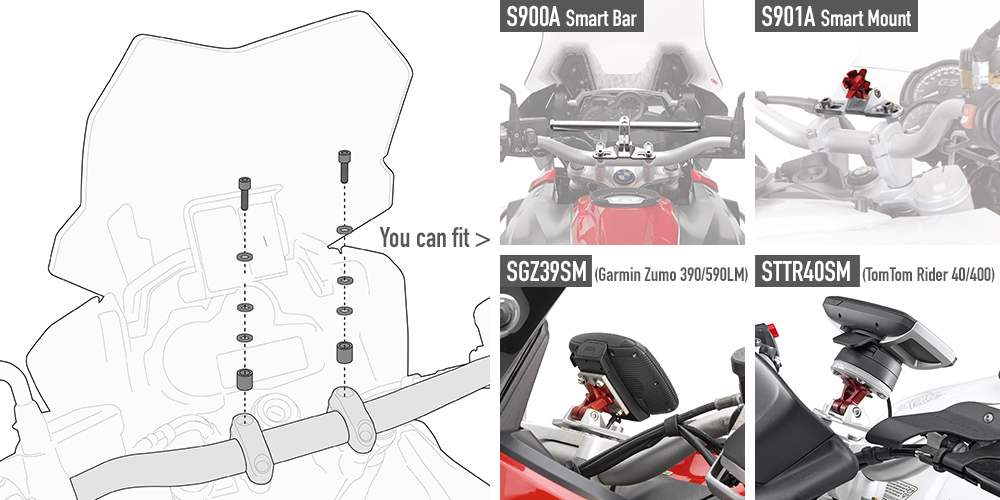 You can fit >

S900A Smart Bar

S901A Smart Mount

SGZ39SM (Garmin Zumo 390/590LM)

STTR40SM (TomTom Rider 40/400)