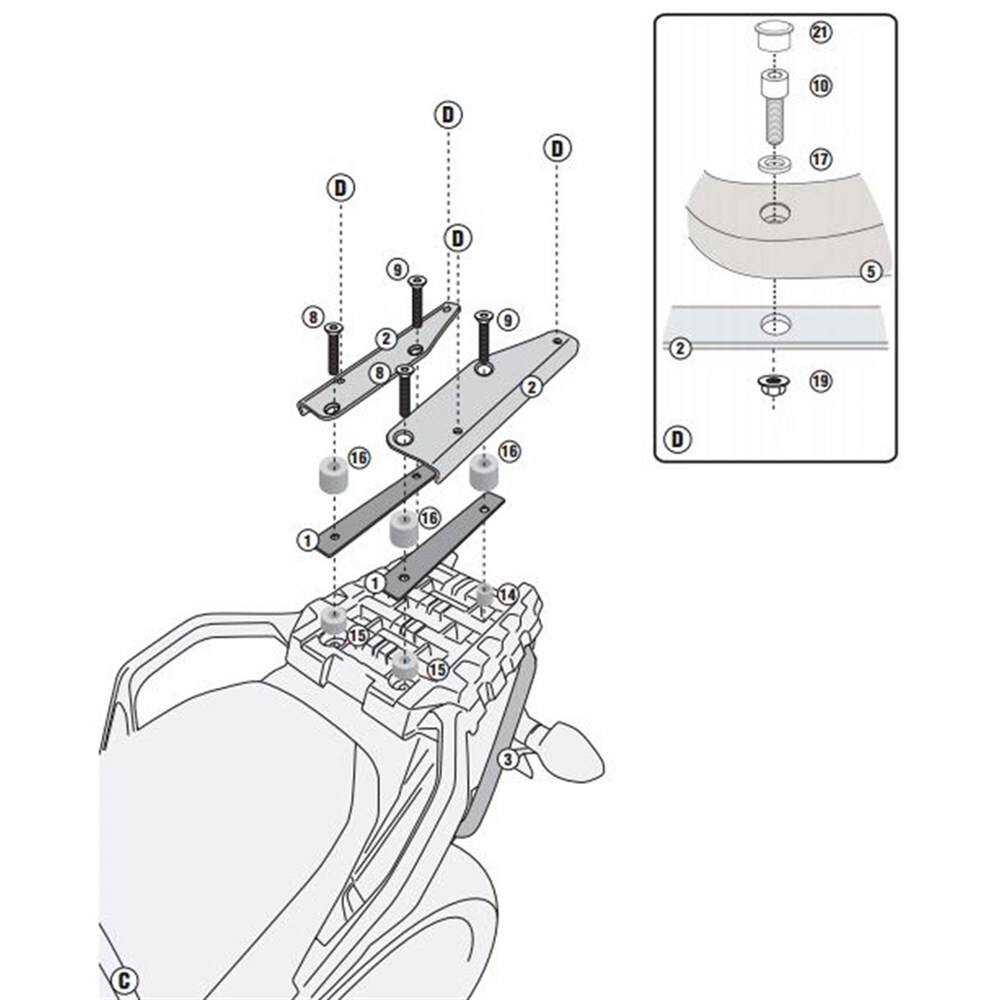 D
D
D
D
9
8
2
9
8
2
16
16
16
1
1
14
15
15
3
C
21
10
17
5
2
19
D